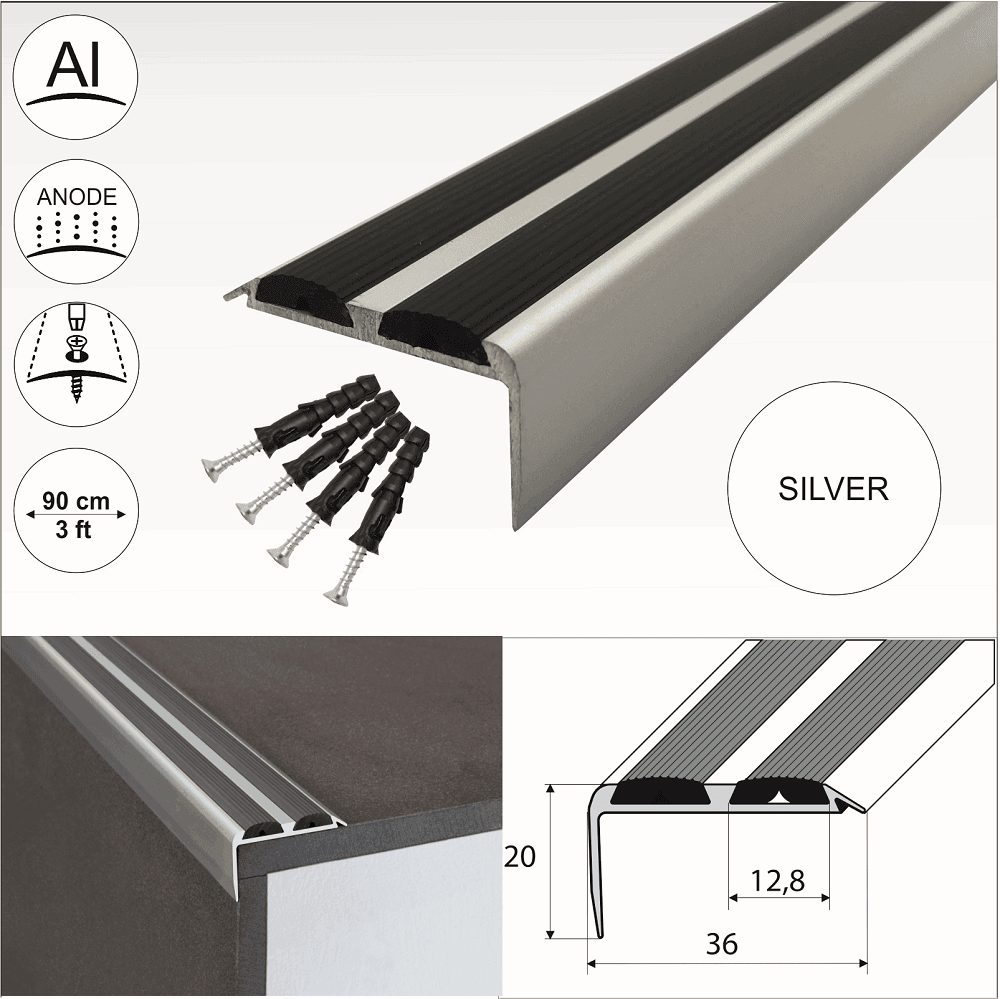 Al

ANODE

90 cm
3 ft

SILVER

20

12,8

36