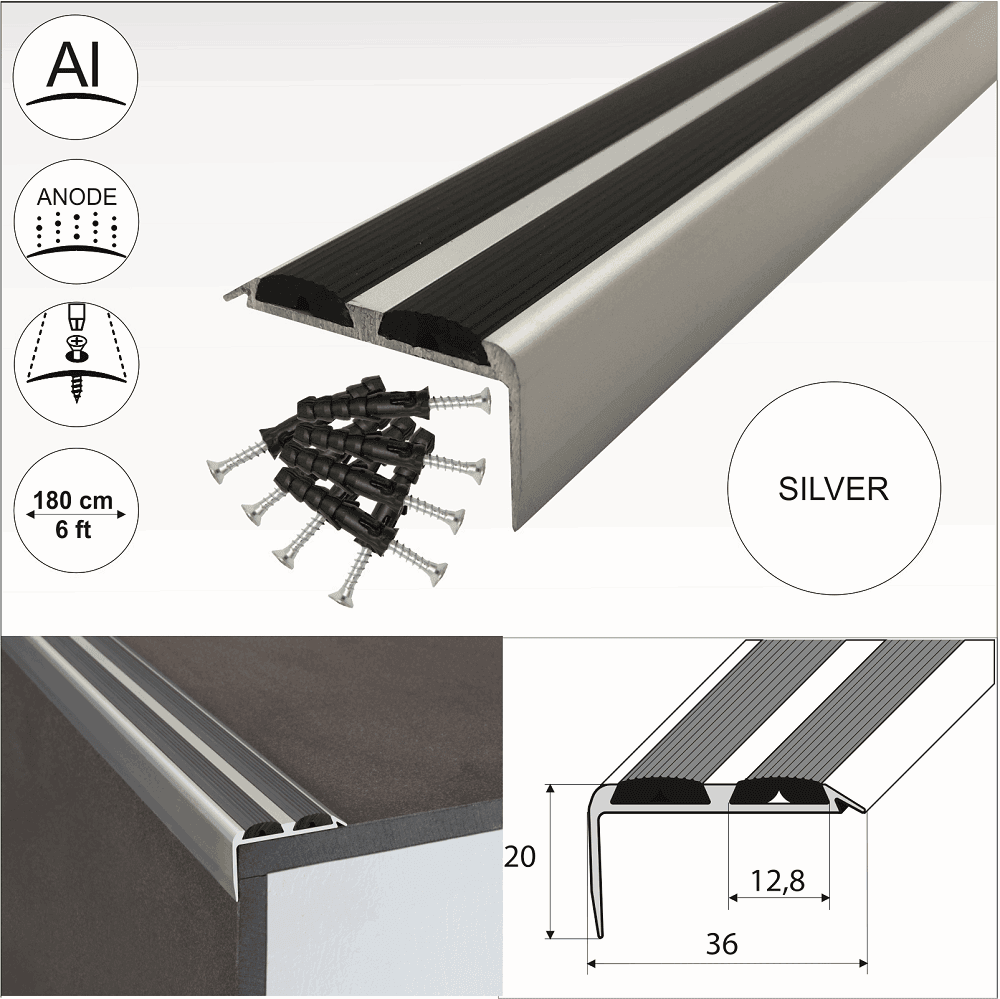 Al

ANODE

180 cm
6 ft

SILVER

20

12,8

36