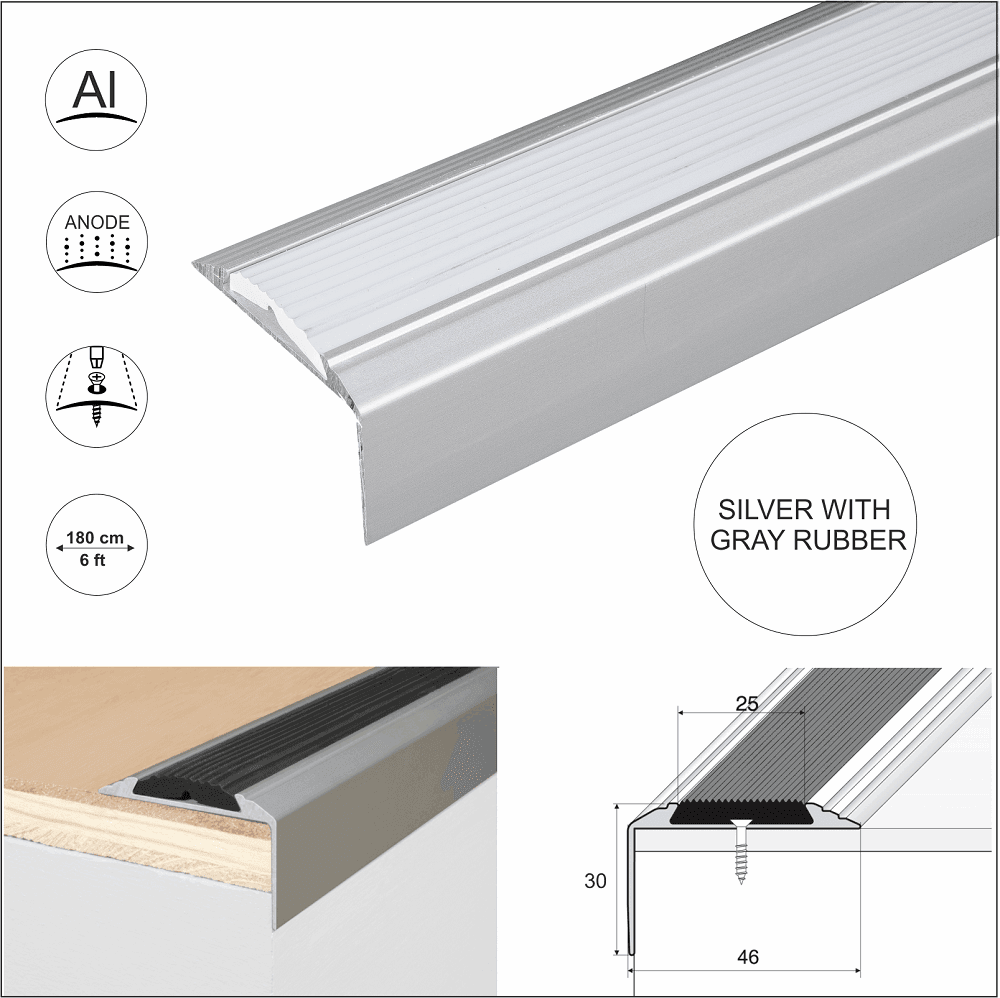 Al

ANODE

180 cm
6 ft

SILVER WITH GRAY RUBBER

25

30

46