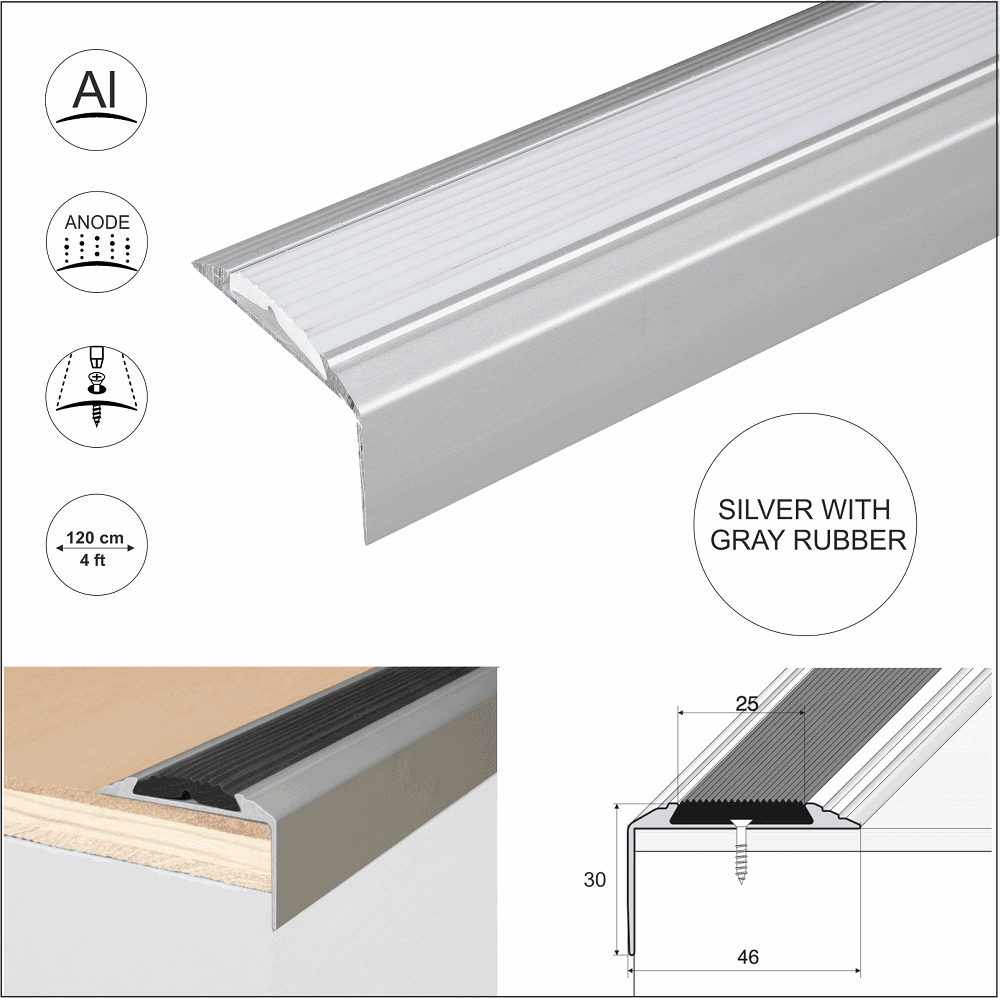 Al

ANODE

120 cm
4 ft

SILVER WITH GRAY RUBBER

25

30

46