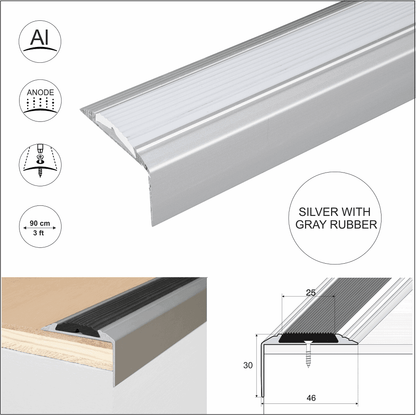 Al

ANODE

90 cm
3 ft

SILVER WITH GRAY RUBBER

25

30

46