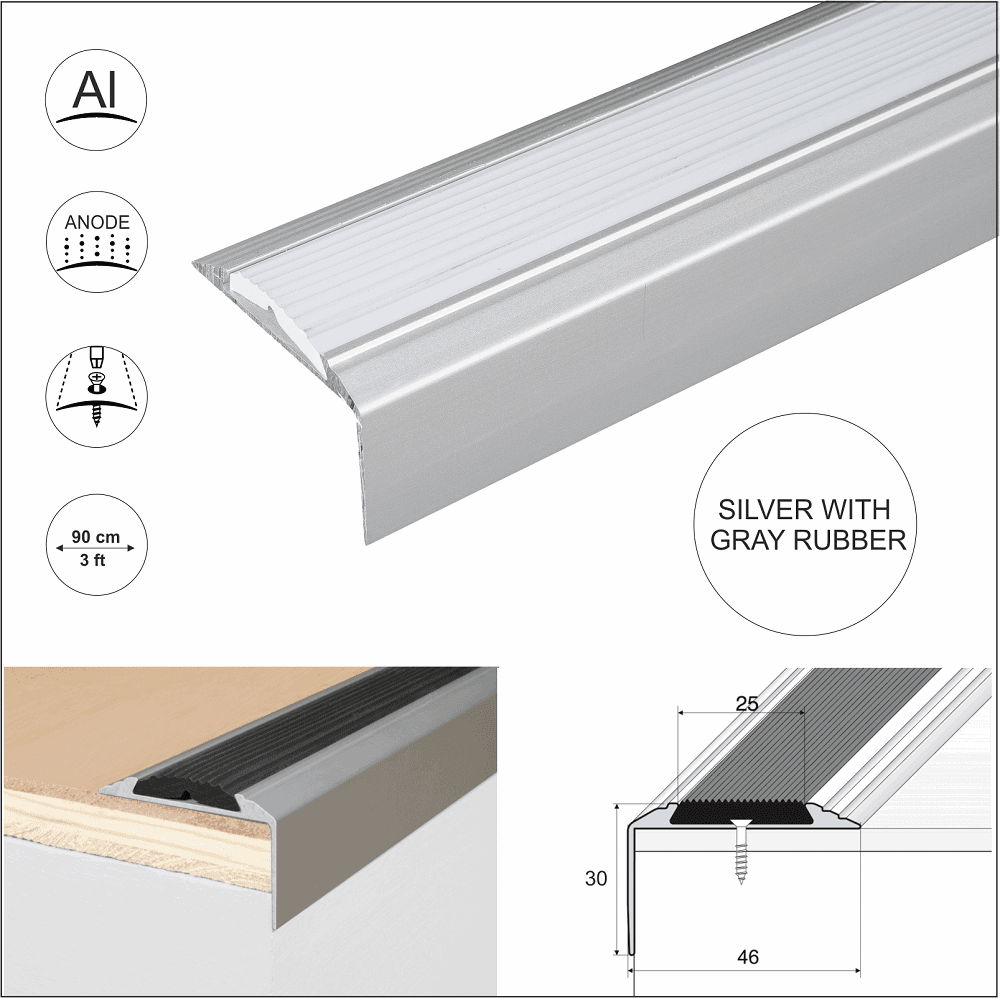 Al

ANODE

90 cm
3 ft

SILVER WITH GRAY RUBBER

25

30

46