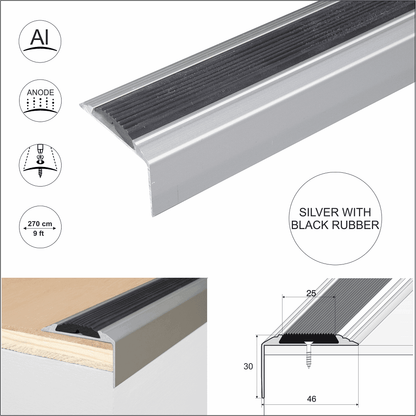 Al

ANODE

270 cm
9 ft

SILVER WITH BLACK RUBBER

25

30

46