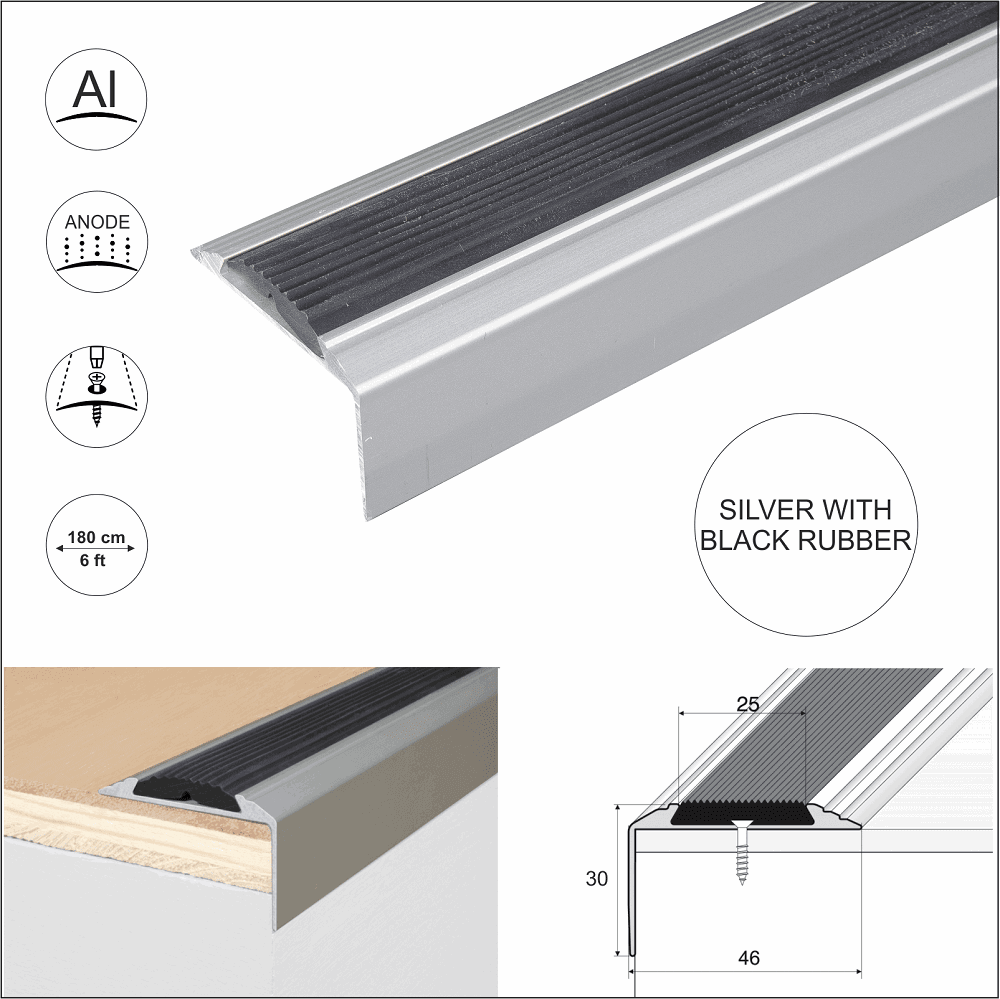 Al

ANODE

180 cm
6 ft

SILVER WITH BLACK RUBBER

25

30

46