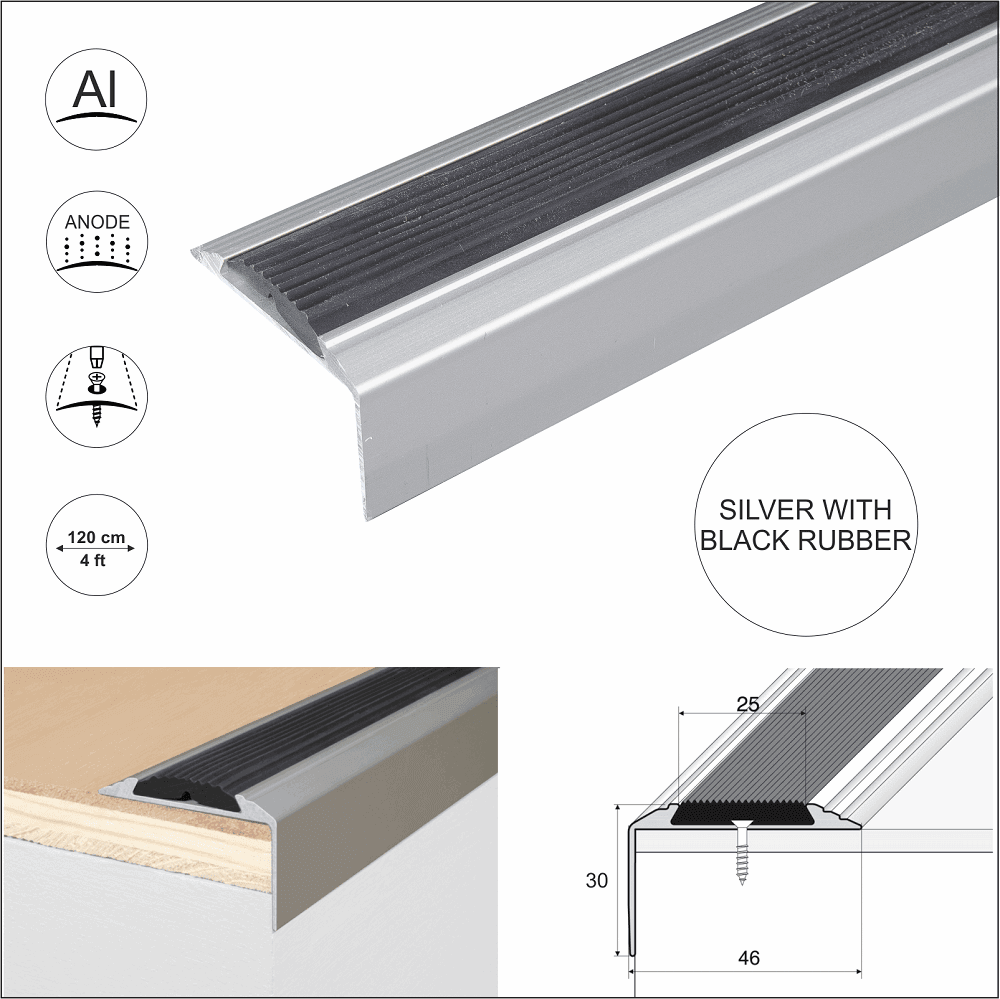 Al

ANODE

120 cm
4 ft

SILVER WITH BLACK RUBBER

25

30

46