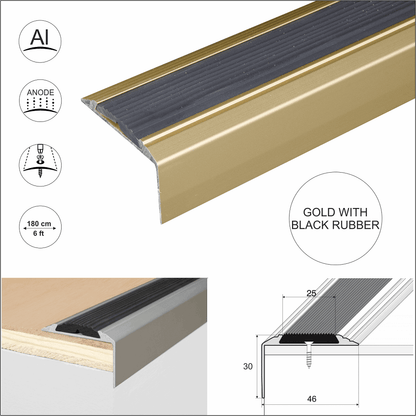 Al

ANODE

180 cm
6 ft

GOLD WITH BLACK RUBBER

25

30

46