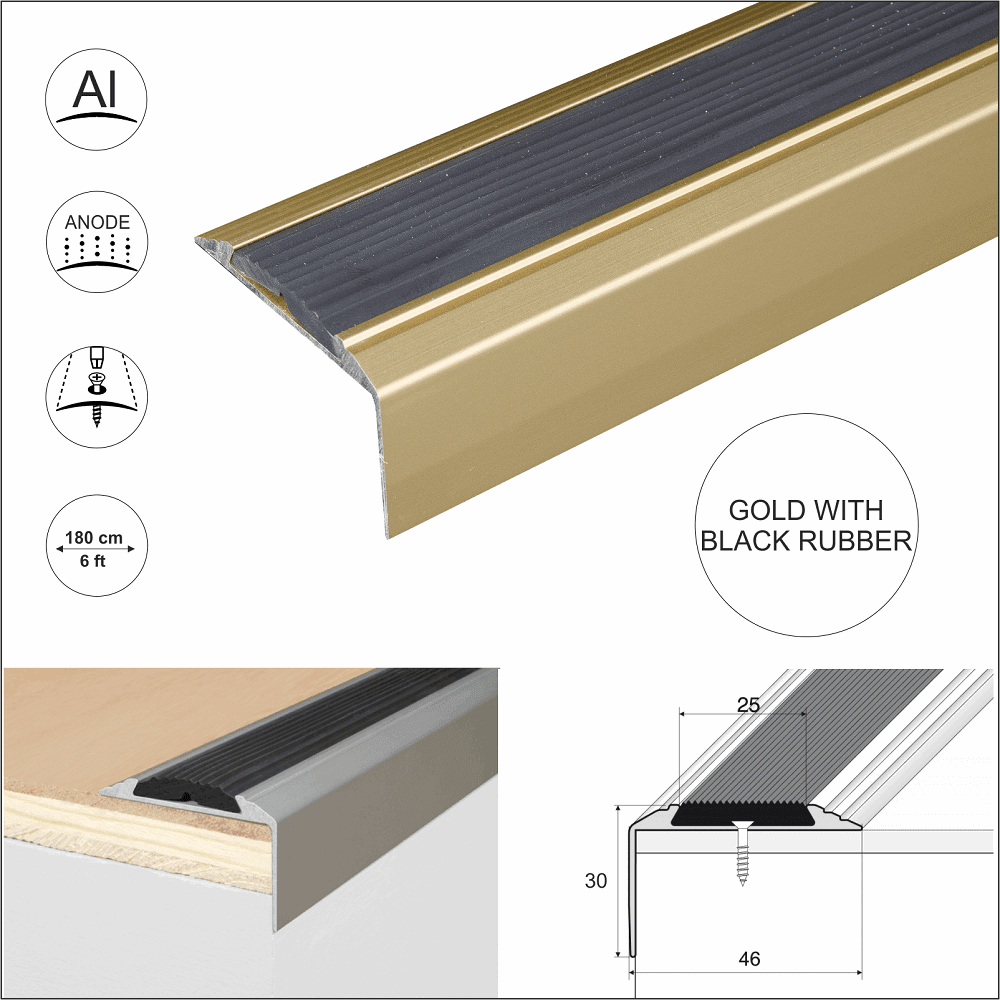 Al

ANODE

180 cm
6 ft

GOLD WITH BLACK RUBBER

25

30

46