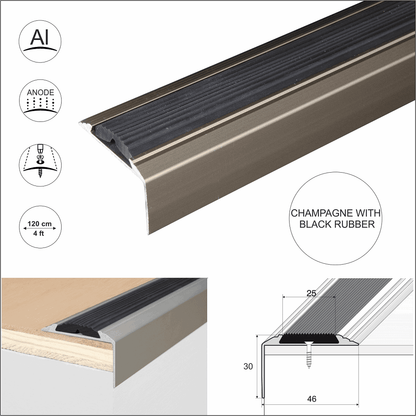 Al

ANODE

120 cm
4 ft

CHAMPAGNE WITH BLACK RUBBER

25

30

46