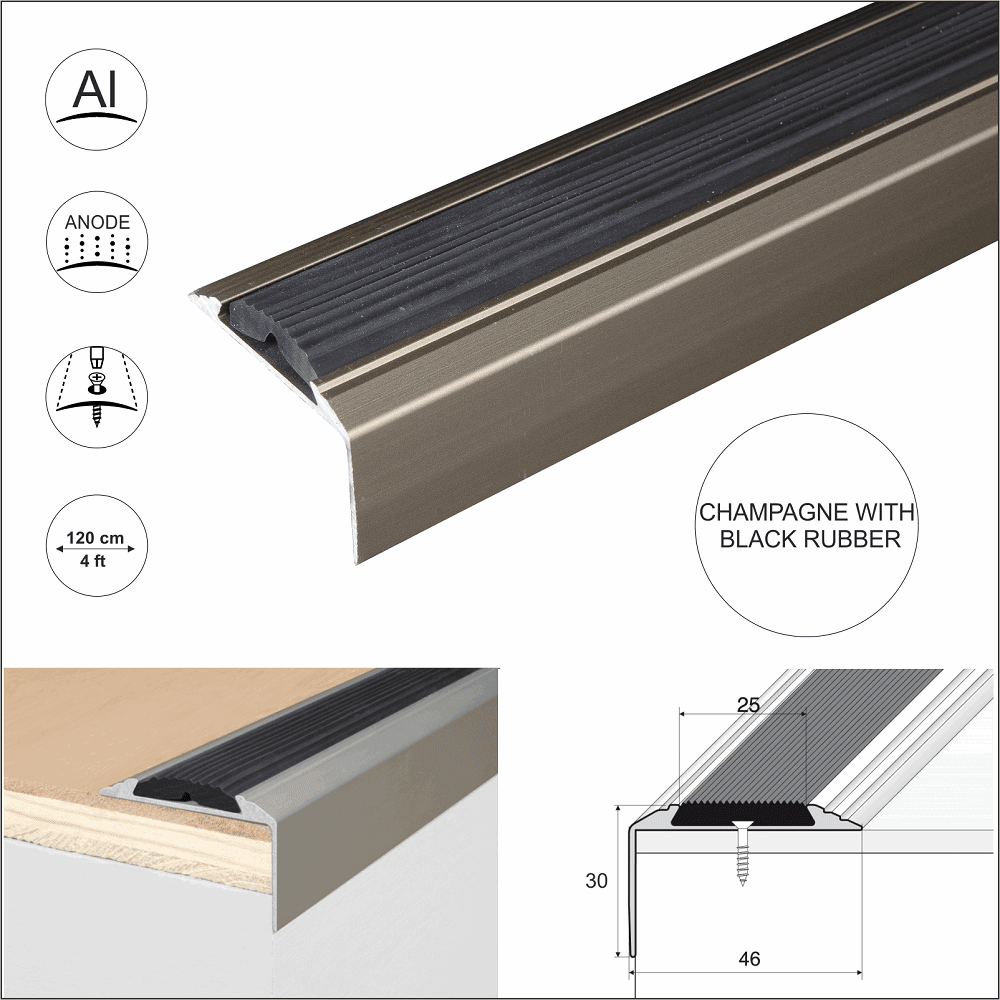 Al

ANODE

120 cm
4 ft

CHAMPAGNE WITH BLACK RUBBER

25

30

46