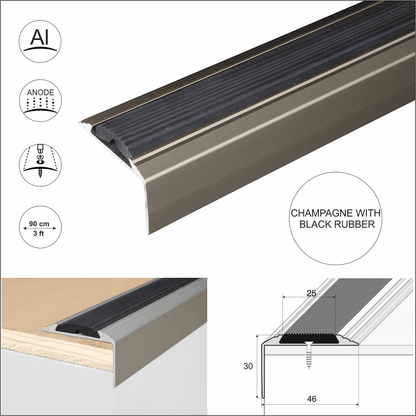 Al

ANODE

90 cm
3 ft

CHAMPAGNE WITH BLACK RUBBER

25

30

46