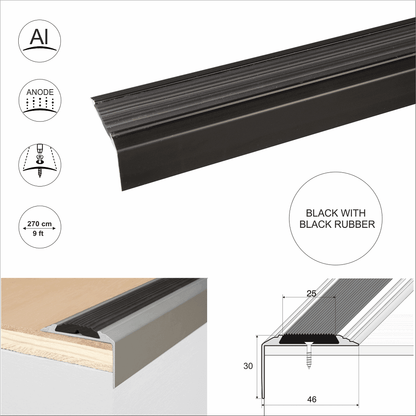 Al

ANODE

270 cm
9 ft

BLACK WITH BLACK RUBBER

25

30

46