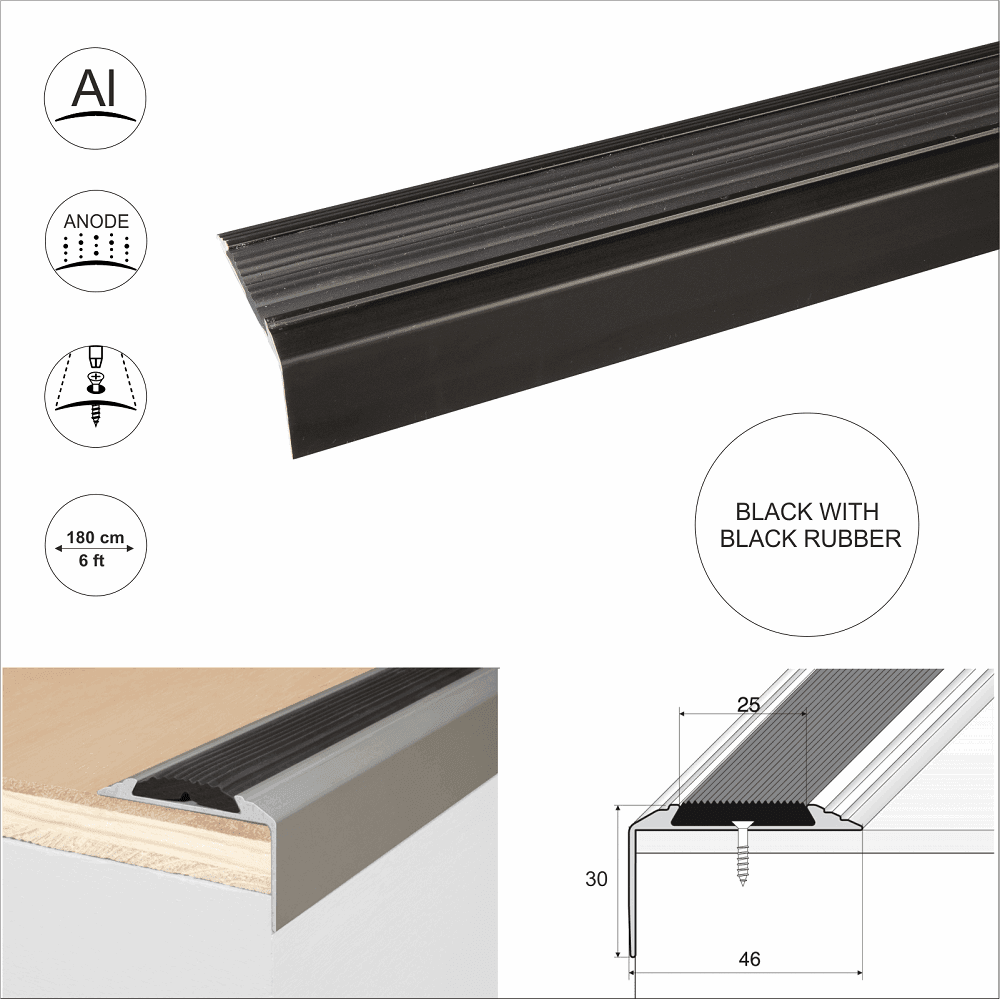 Al

ANODE

180 cm
6 ft

BLACK WITH BLACK RUBBER

25

30

46