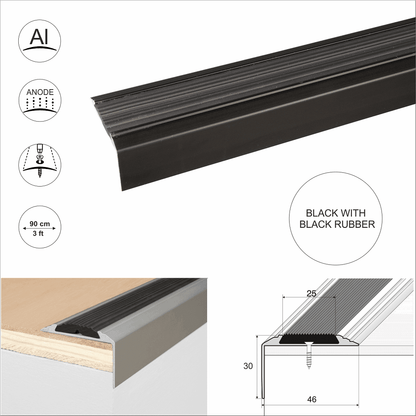 Al

ANODE

90 cm
3 ft

BLACK WITH BLACK RUBBER

25

30

46