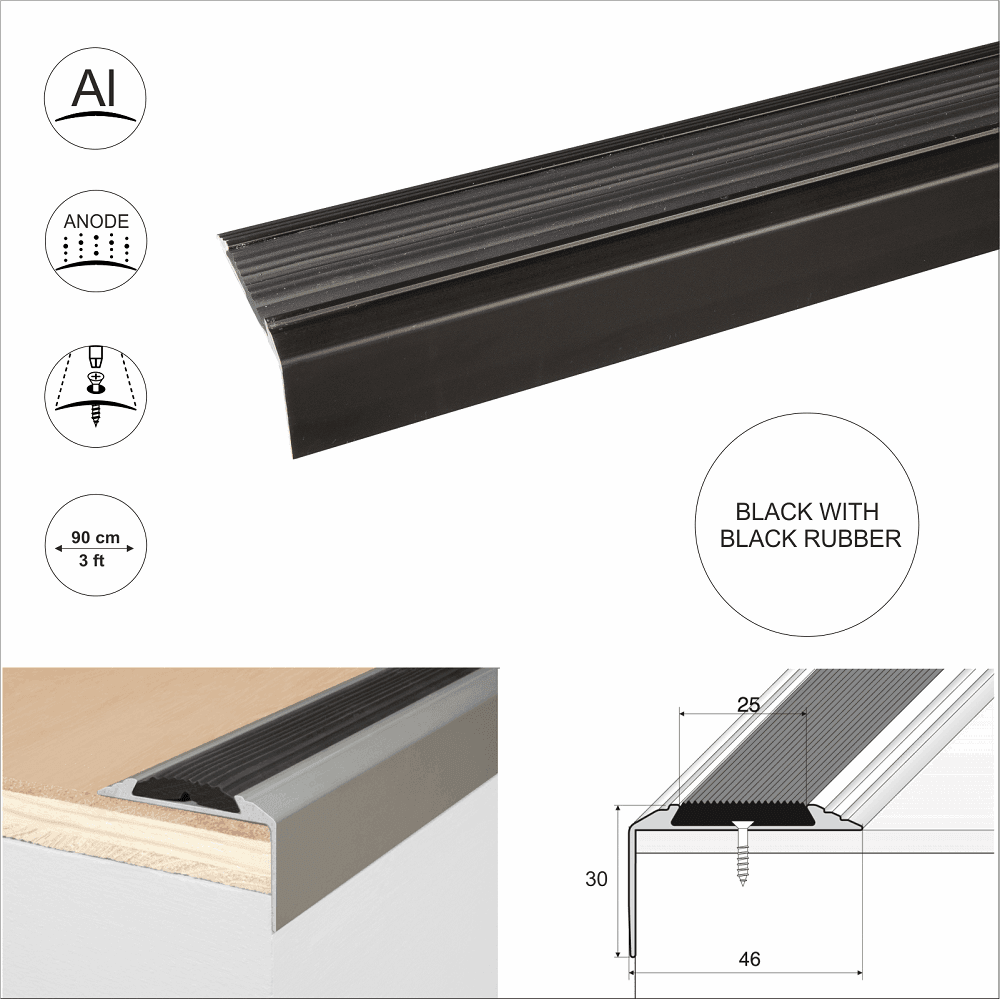 Al

ANODE

90 cm
3 ft

BLACK WITH BLACK RUBBER

25

30

46