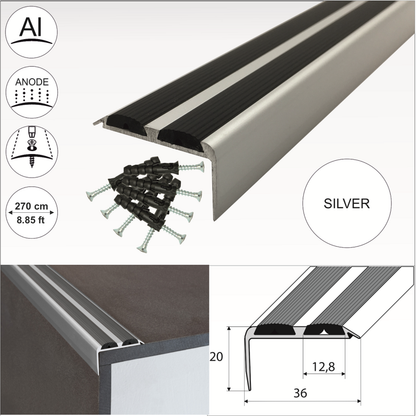 Al

ANODE

270 cm
8.85 ft

SILVER

20

12,8

36