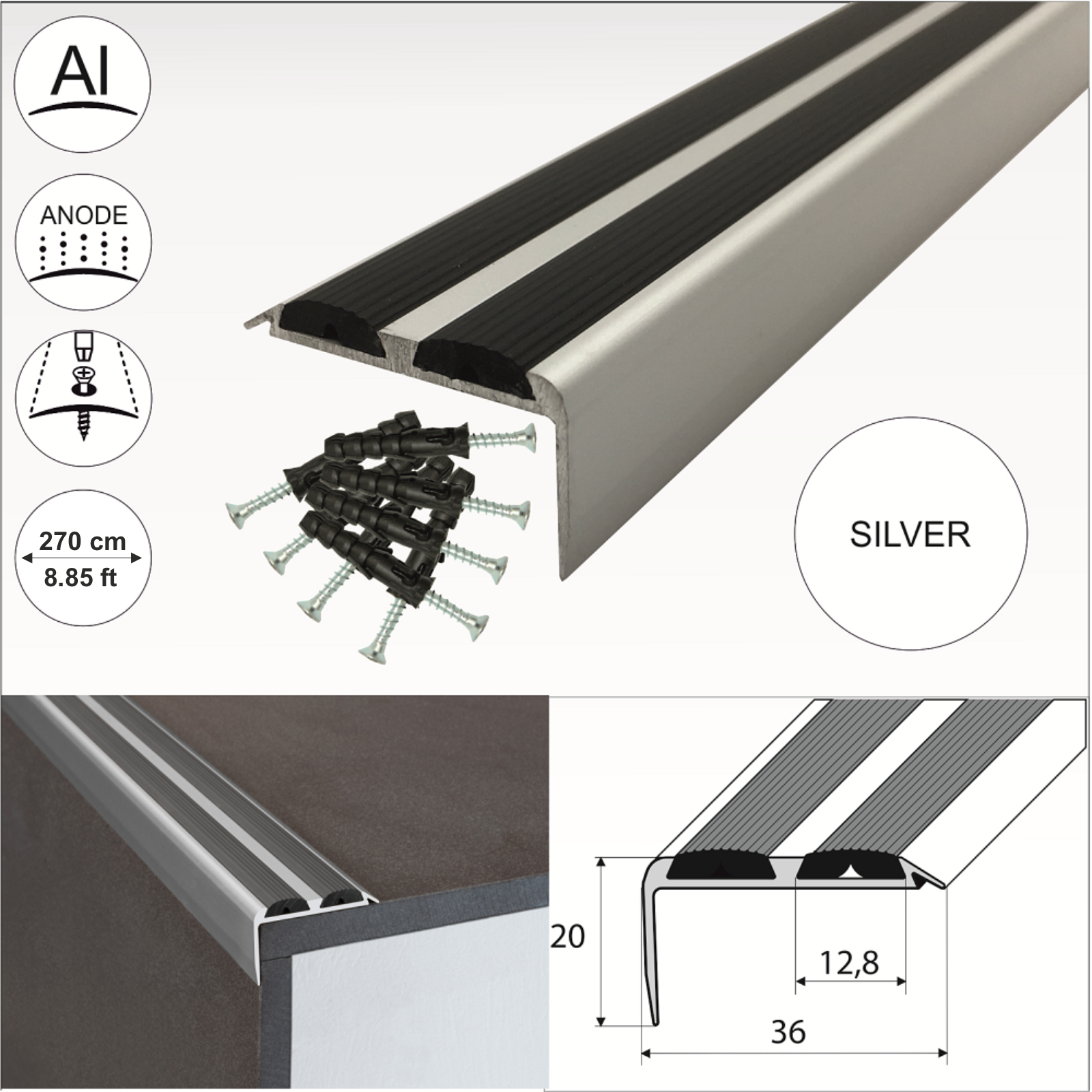 Al

ANODE

270 cm
8.85 ft

SILVER

20

12,8

36