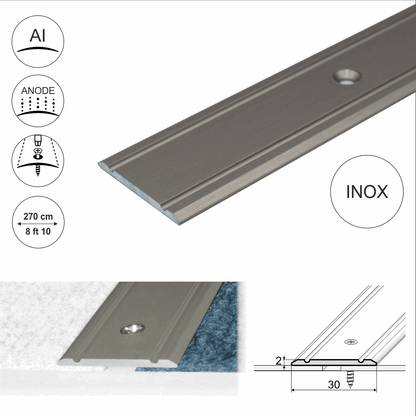 Al

ANODE

270 cm
8 ft 10

INOX

2

30