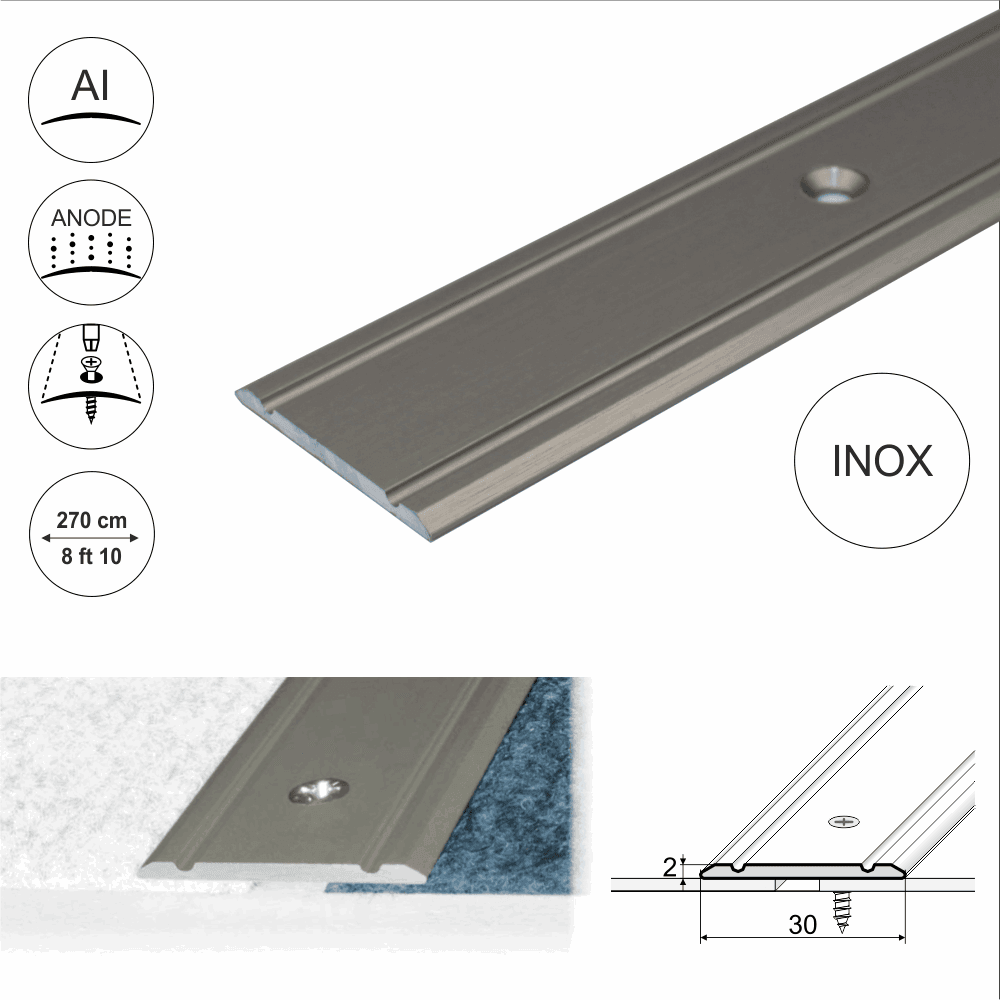 Al

ANODE

270 cm
8 ft 10

INOX

2

30