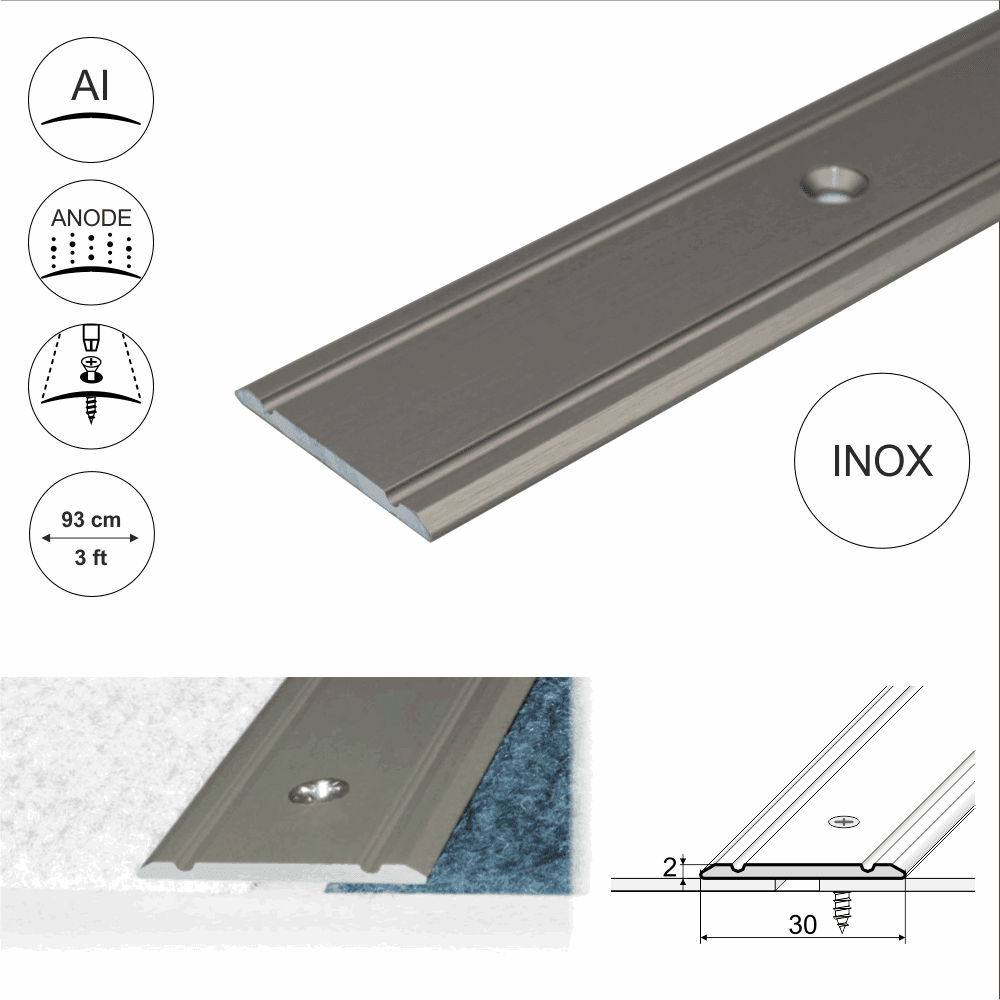 Al

ANODE

93 cm
3 ft

INOX

2

30