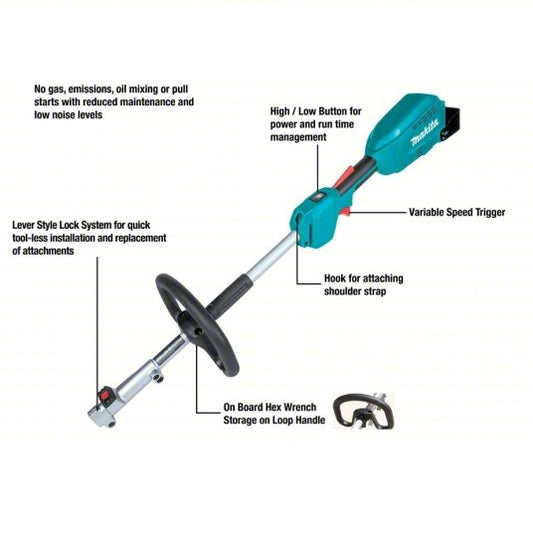 No gas, emissions, oil mixing or pull starts with reduced maintenance and low noise levels

High / Low Button for power and run time management

makita

Variable Speed Trigger

Lever Style Lock System for quick tool-less installation and replacement of attachments

Hook for attaching shoulder strap

On Board Hex Wrench Storage on Loop Handle