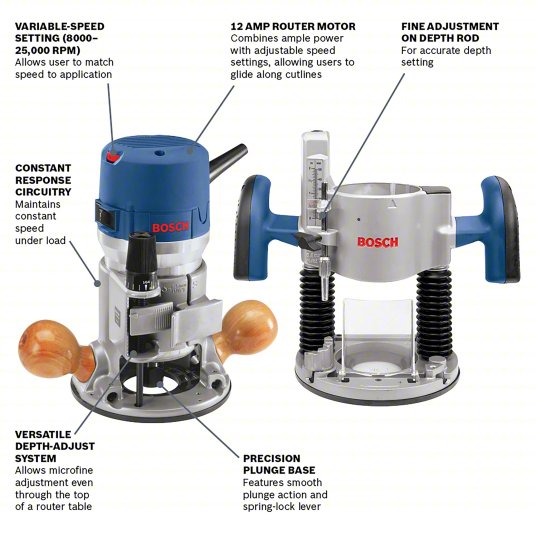 VARIABLE-SPEED SETTING (8000–25,000 RPM)
Allows user to match speed to application

12 AMP ROUTER MOTOR
Combines ample power with adjustable speed settings, allowing users to glide along cutlines

FINE ADJUSTMENT ON DEPTH ROD
For accurate depth setting

CONSTANT RESPONSE CIRCUITRY
Maintains constant speed under load

BOSCH

BOSCH

VERSATILE DEPTH-ADJUST SYSTEM
Allows microfine adjustment even through the top of a router table

PRECISION PLUNGE BASE
Features smooth plunge action and spring-lock lever